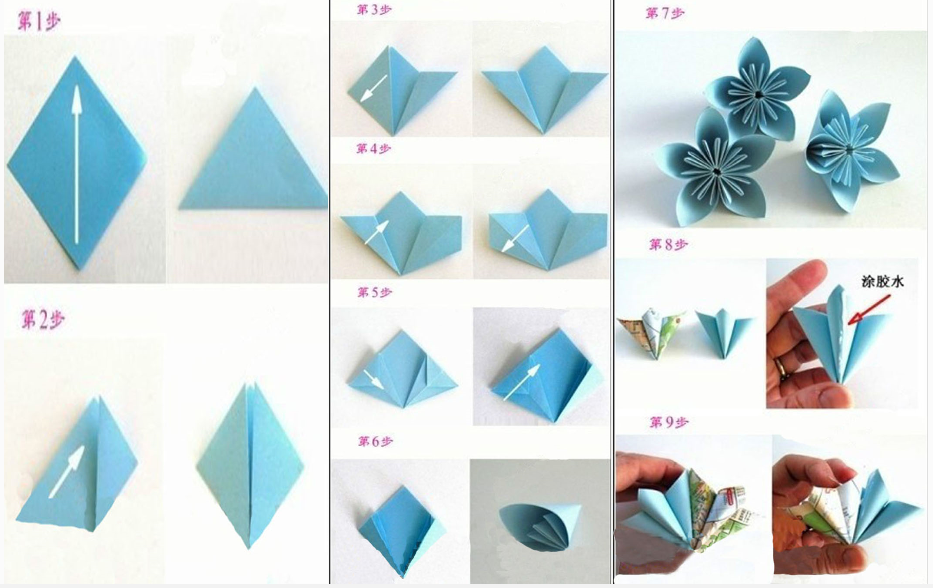 第1步

第2步

第3步

第4步

第5步

第6步

第7步

第8步

涂胶水

第9步