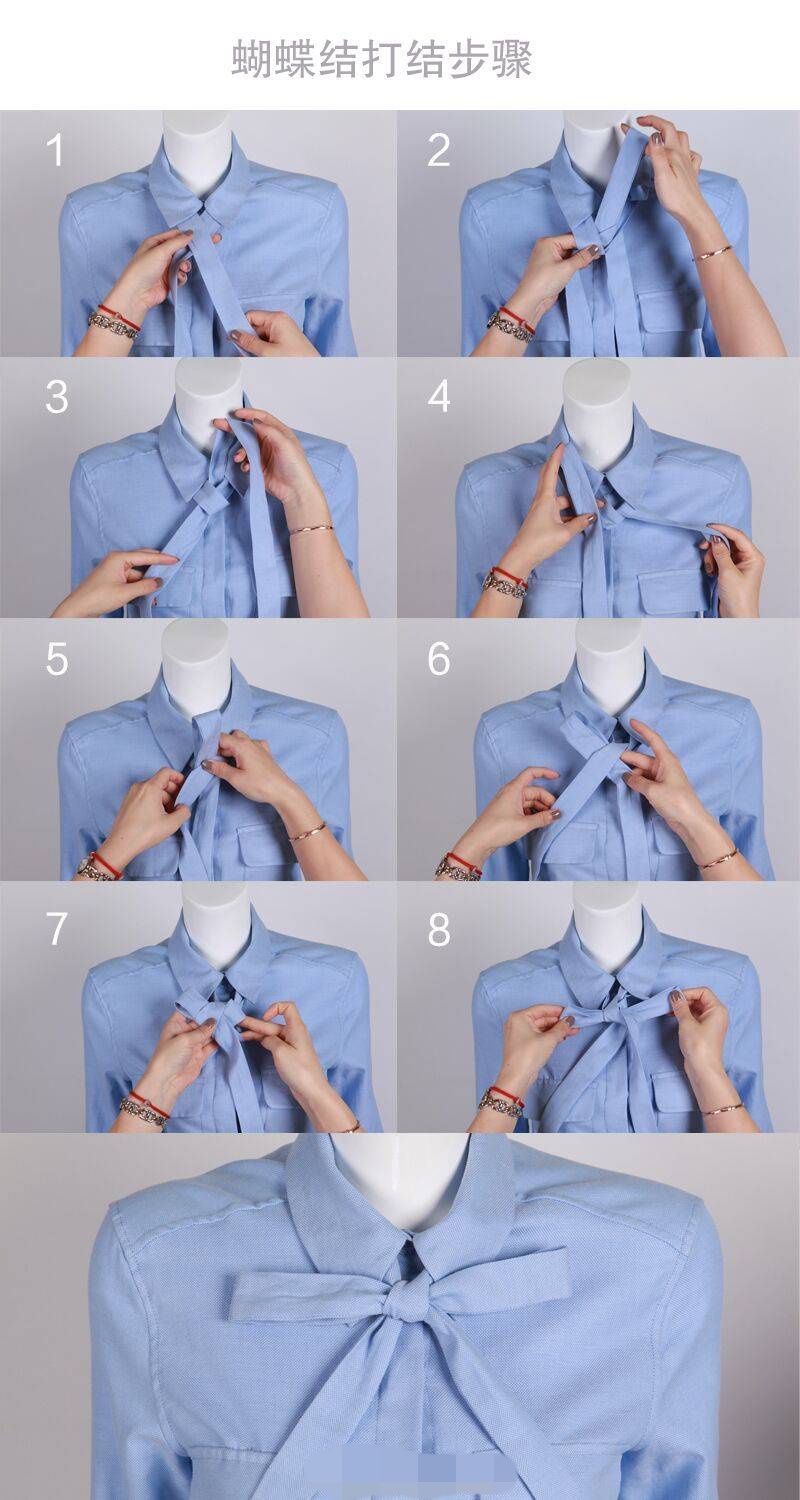 蝴蝶结打结步骤

1

2

3

4

5

6

7

8