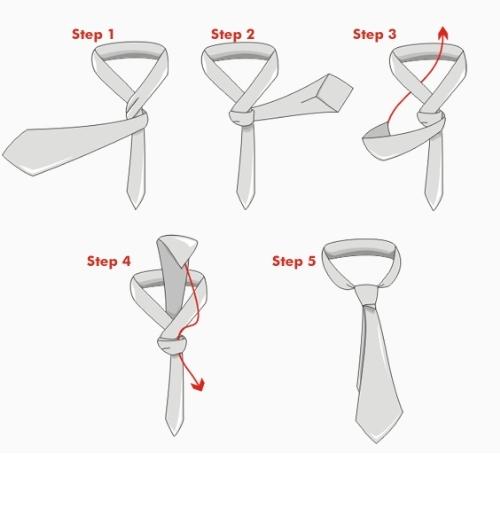 Step 1

Step 2

Step 3

Step 4

Step 5