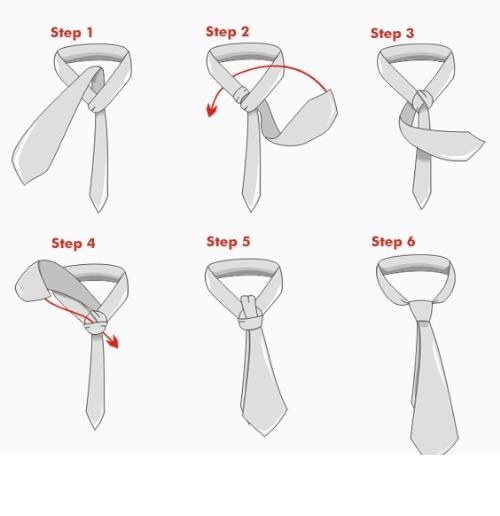 Step 1
Step 2
Step 3
Step 4
Step 5
Step 6